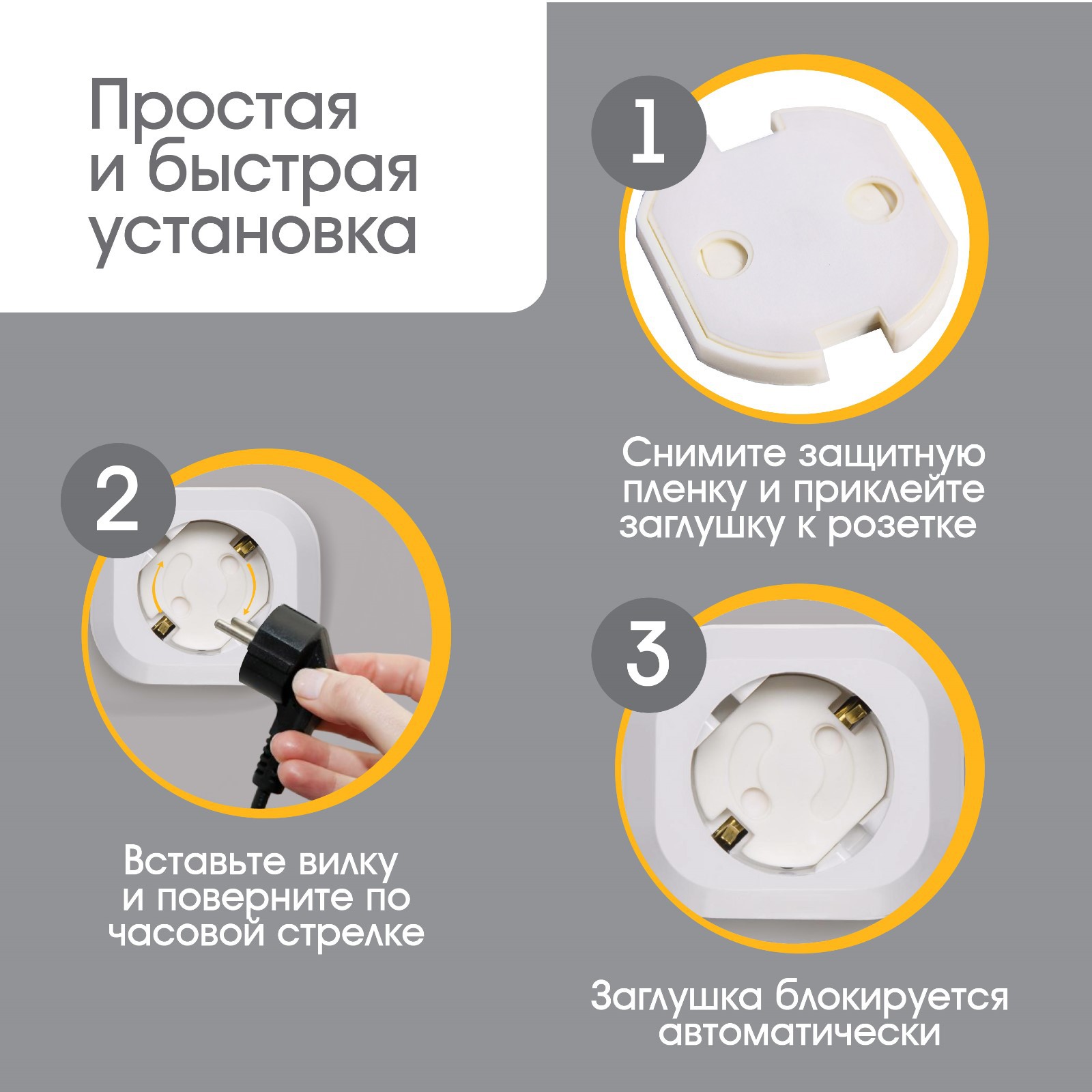 Простая и быстрая установка

1

Снимите защитную пленку и приклейте заглушку к розетке

2

Вставьте вилку и поверните по часовой стрелке

3

Заглушка блокируется автоматически